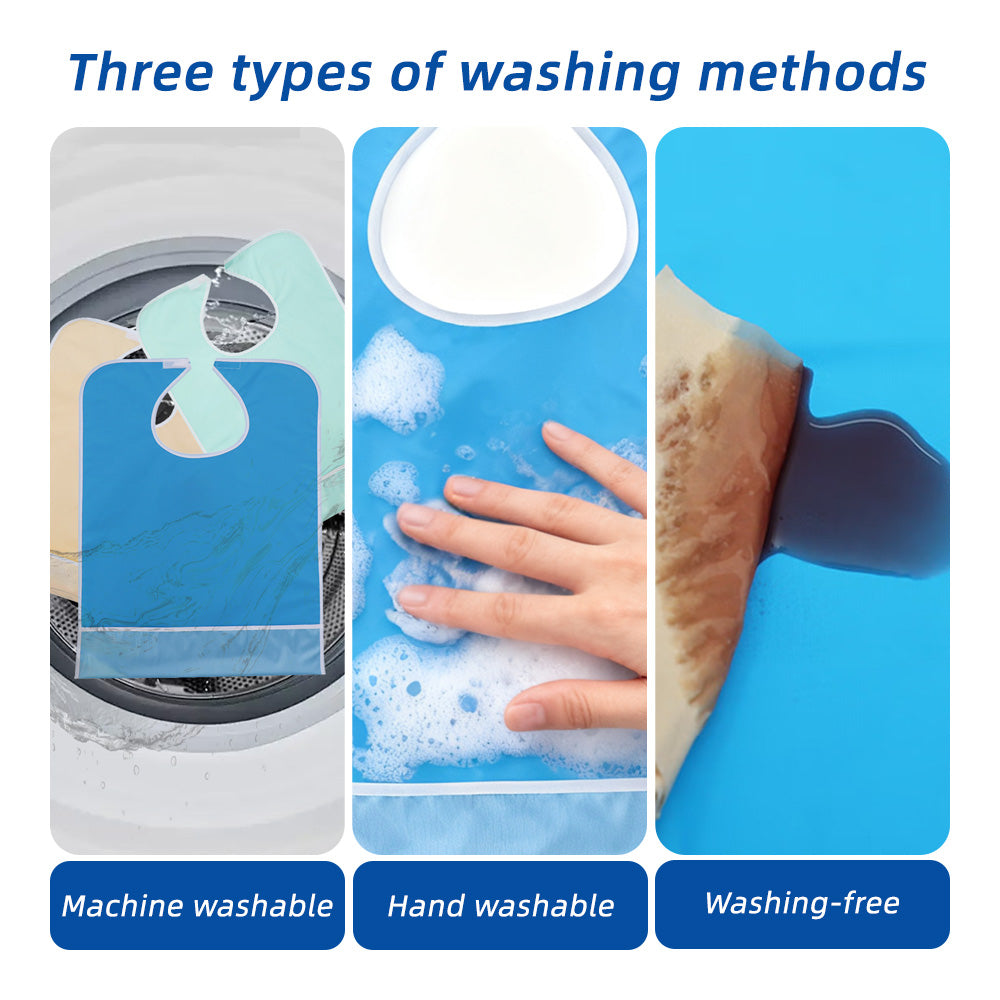 Three types of washing methods

Machine washable

Hand washable

Washing-free